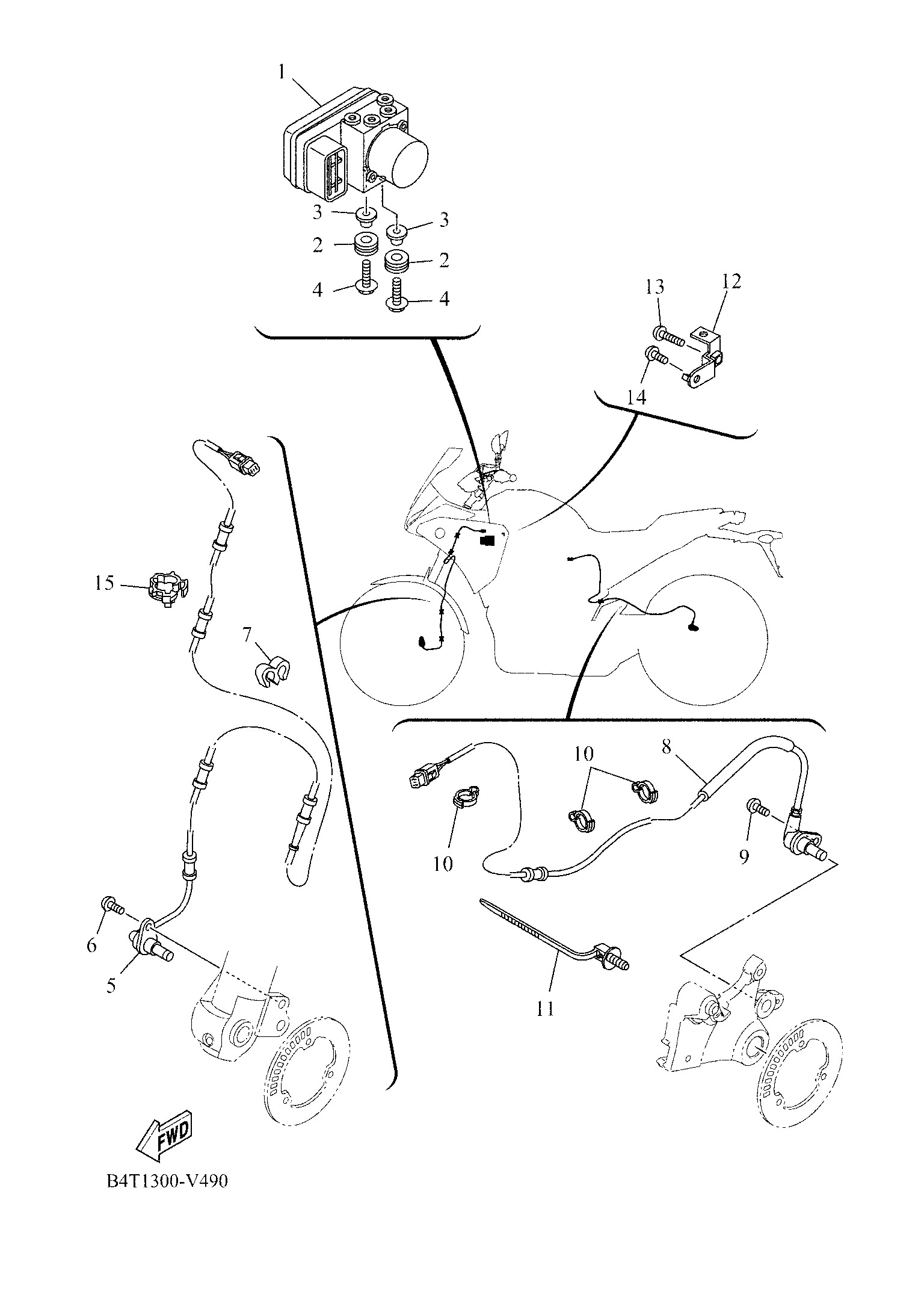 1
3
3
2
2
4
4
13
12
14
15
7
10
8
10
9
6
5
11
FWD
B4T1300-V490